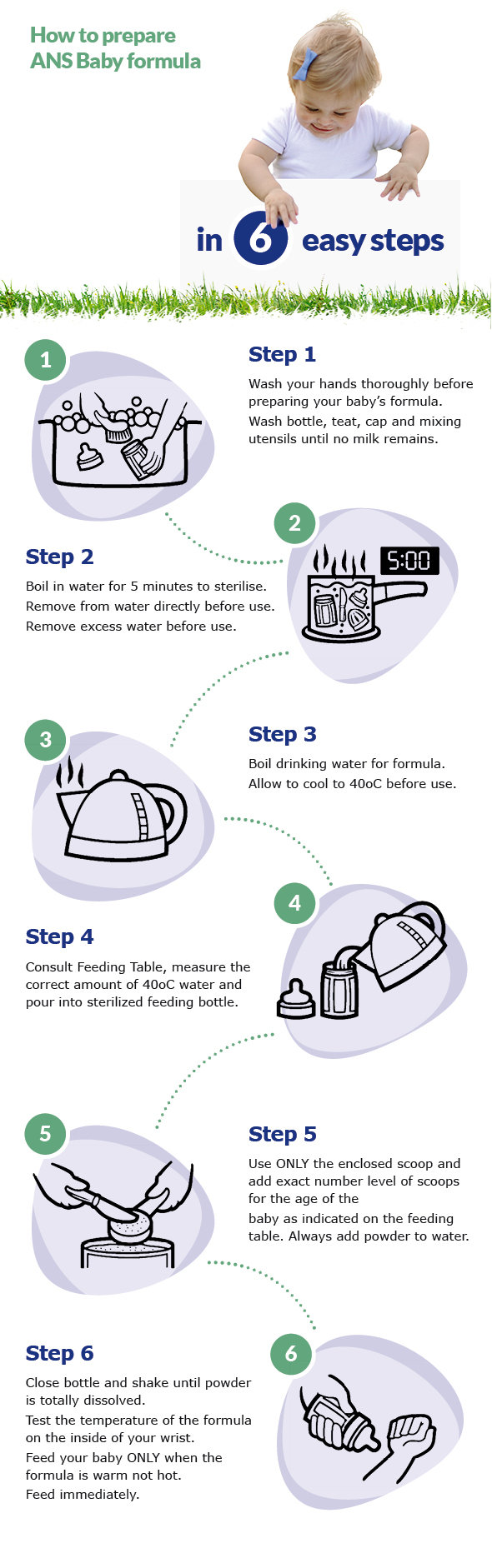 How to prepare ANS Baby formula

in 6 easy steps

1

Step 1

Wash your hands thoroughly before preparing your baby's formula.

Wash bottle, teat, cap and mixing utensils until no milk remains.

2

5:00

Step 2

Boil in water for 5 minutes to sterilise.

Remove from water directly before use.

Remove excess water before use.

3

Step 3

Boil drinking water for formula.

Allow to cool to 40oC before use.

4

Step 4

Consult Feeding Table, measure the correct amount of 40oC water and pour into sterilized feeding bottle.

5

Step 5

Use ONLY the enclosed scoop and add exact number level of scoops for the age of the

baby as indicated on the feeding table. Always add powder to water.

6

Step 6

Close bottle and shake until powder is totally dissolved.

Test the temperature of the formula on the inside of your wrist.

Feed your baby ONLY when the formula is warm not hot.

Feed immediately.